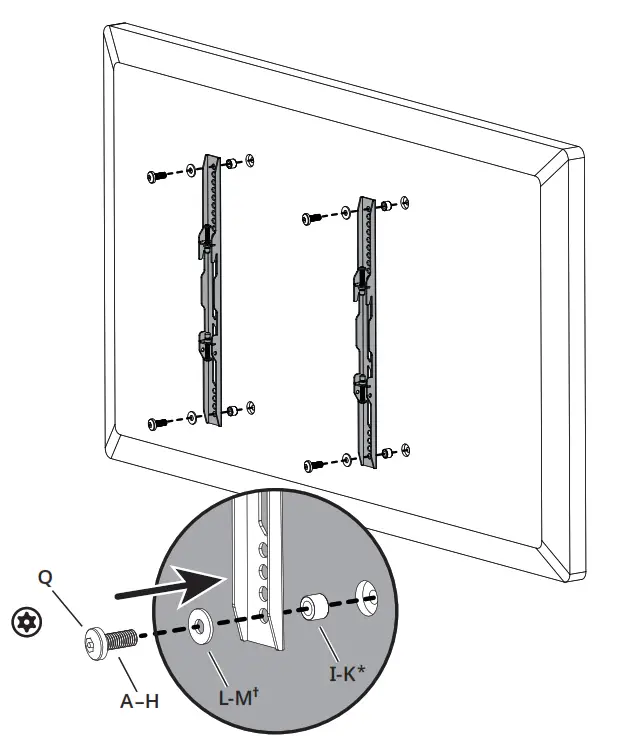 Q

A–H

L-M†

I-K*