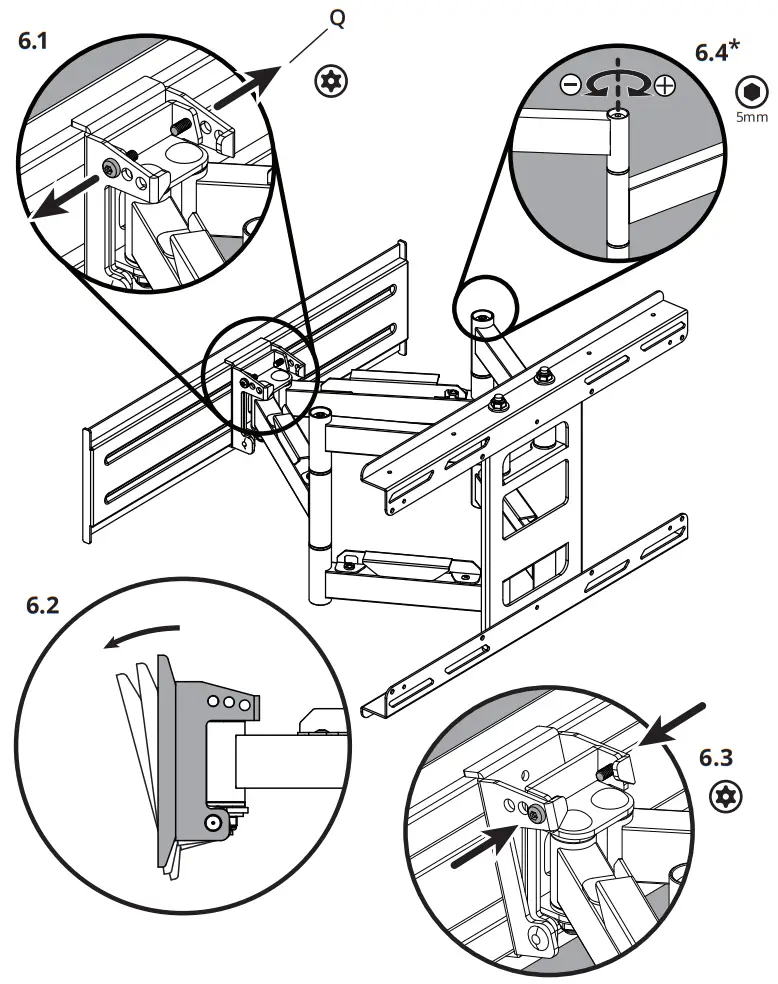 6.1

Q

6.4*

5mm

6.2

6.3