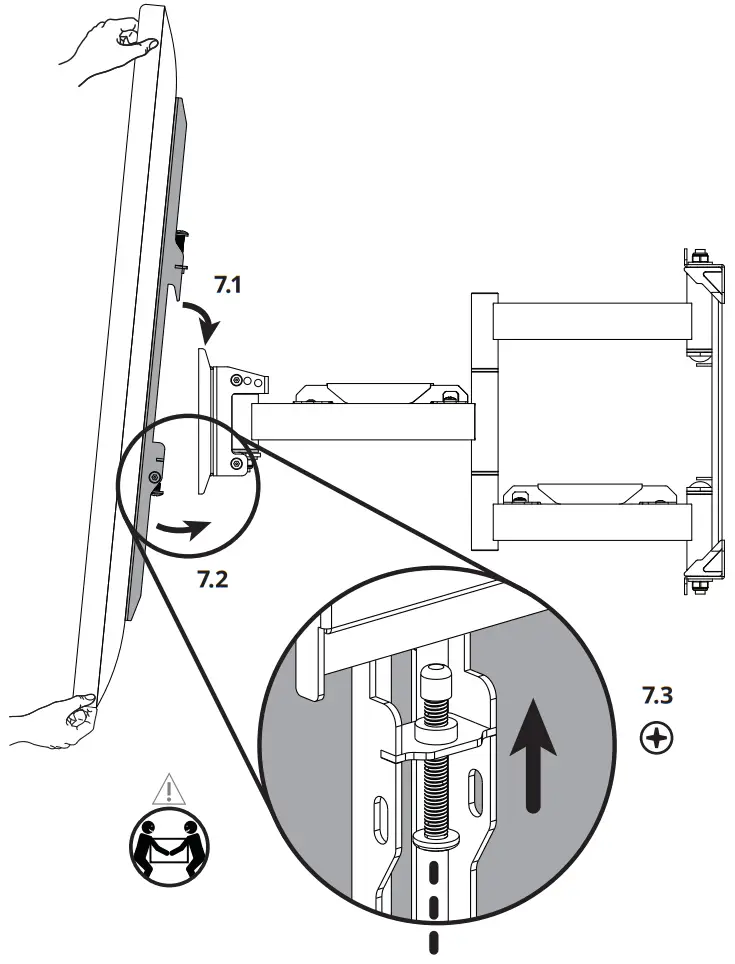 7.1

7.2

7.3