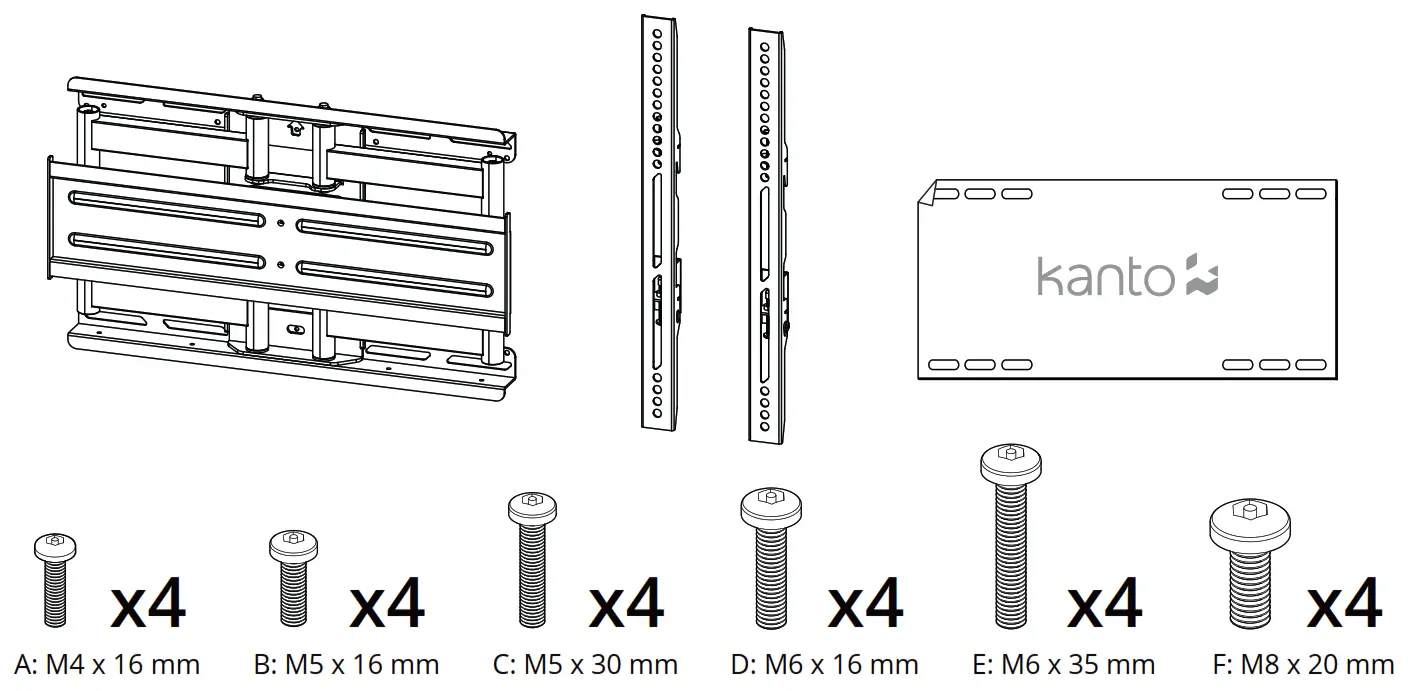 kanto

x4
A: M4 x 16 mm

x4
B: M5 x 16 mm

x4
C: M5 x 30 mm

x4
D: M6 x 16 mm

x4
E: M6 x 35 mm

x4
F: M8 x 20 mm