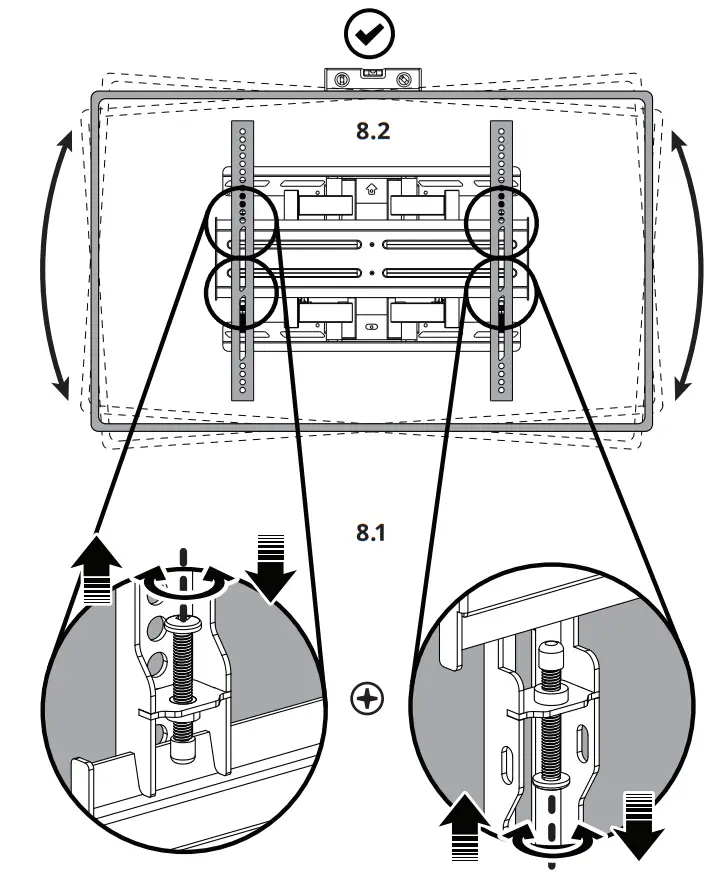 8.2

8.1