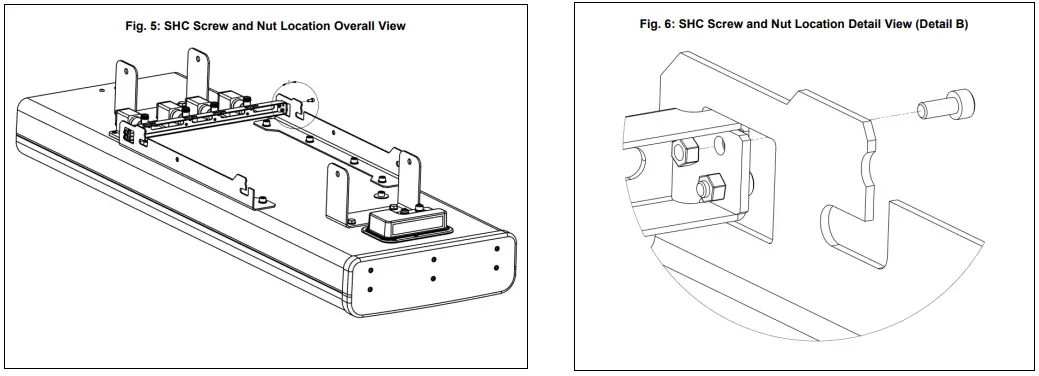 Fig. 5: SHC Screw and Nut Location Overall View

Fig. 6: SHC Screw and Nut Location Detail View (Detail B)