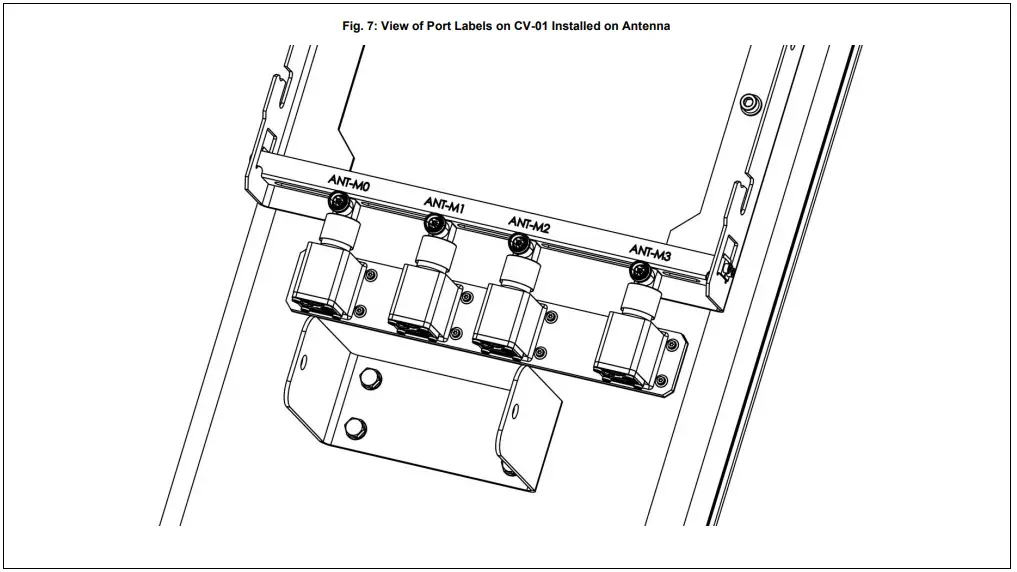 Fig. 7: View of Port Labels on CV-01 Installed on Antenna

ANT-M0
ANT-M1
ANT-M2
ANT-M3