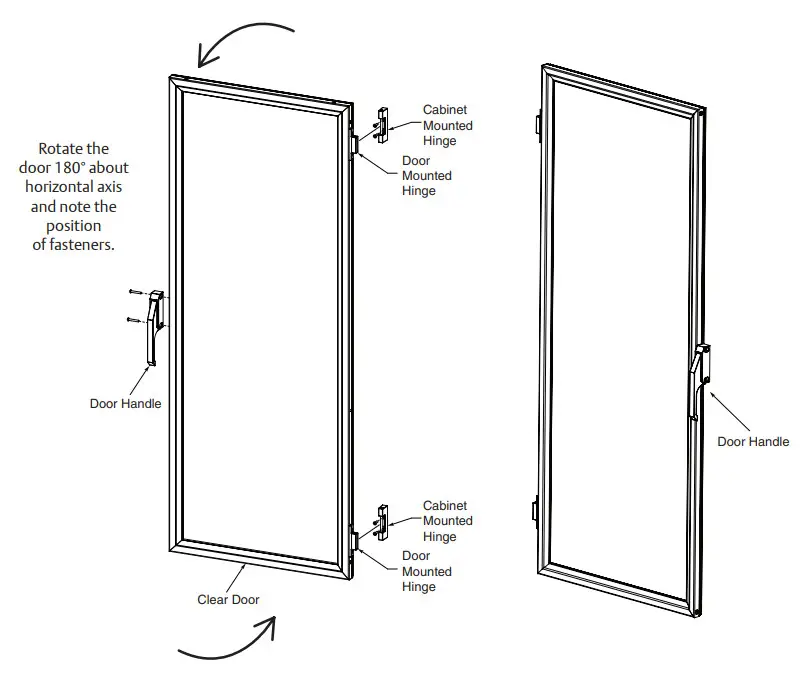 Rotate the door 180° about horizontal axis and note the position of fasteners.

Cabinet Mounted Hinge

Door Mounted Hinge

Door Handle

Cabinet Mounted Hinge

Door Mounted Hinge

Clear Door

Door Handle