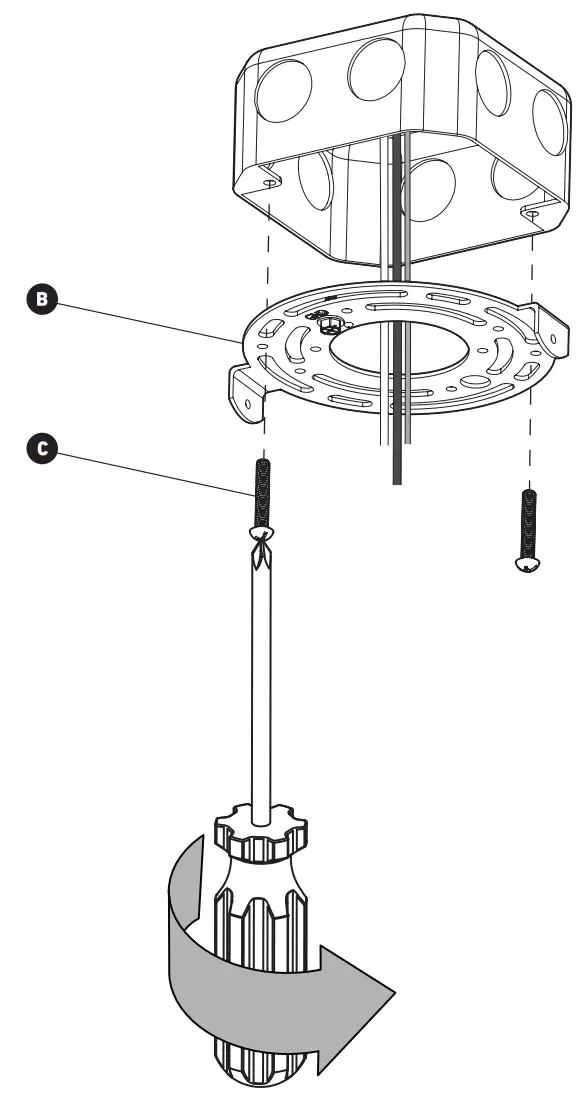 B

C