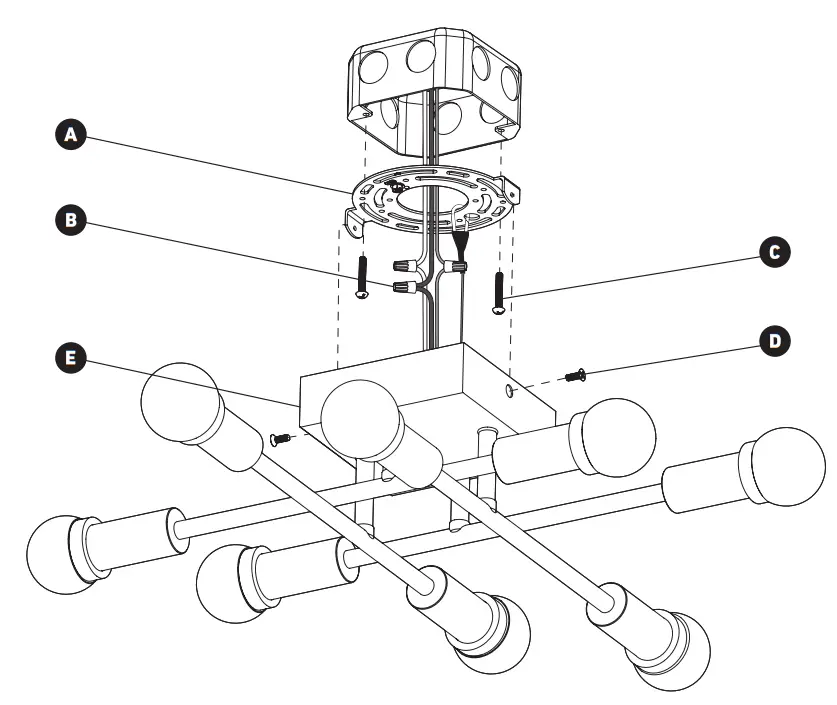 A
B
C
D
E