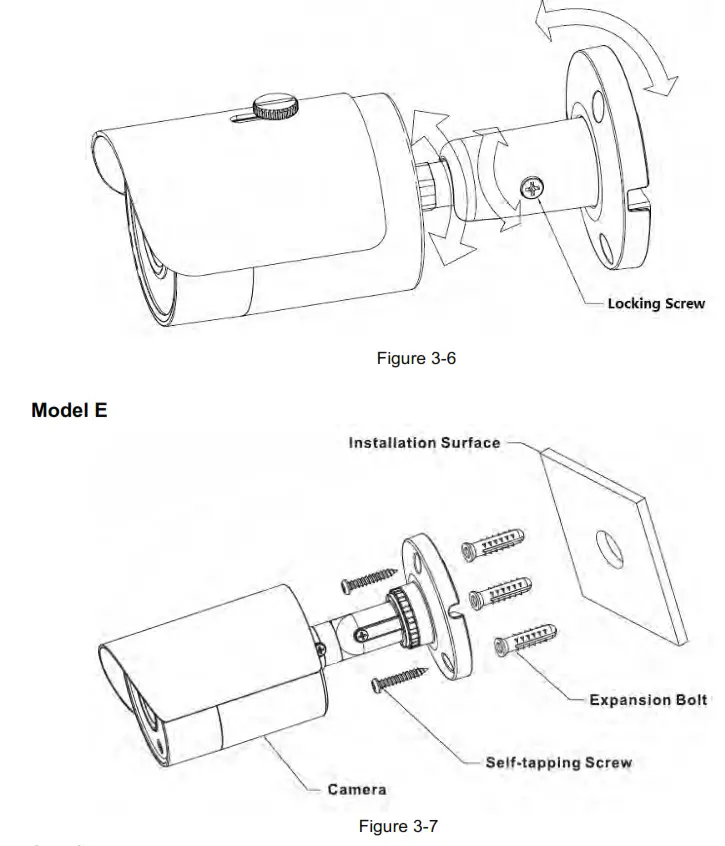 Locking Screw

Figure 3-6

Model E

Installation Surface

Expansion Bolt

Self-tapping Screw

Camera

Figure 3-7