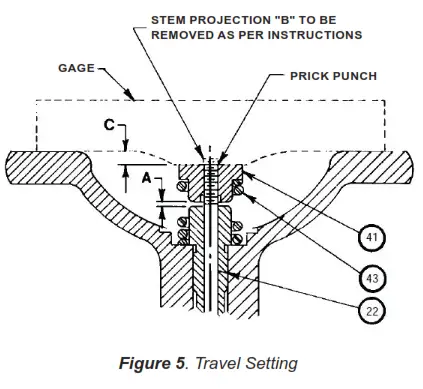 STEM PROJECTION "B" TO BE REMOVED AS PER INSTRUCTIONS

GAGE

PRICK PUNCH

C

A

41

43

22

Figure 5. Travel Setting