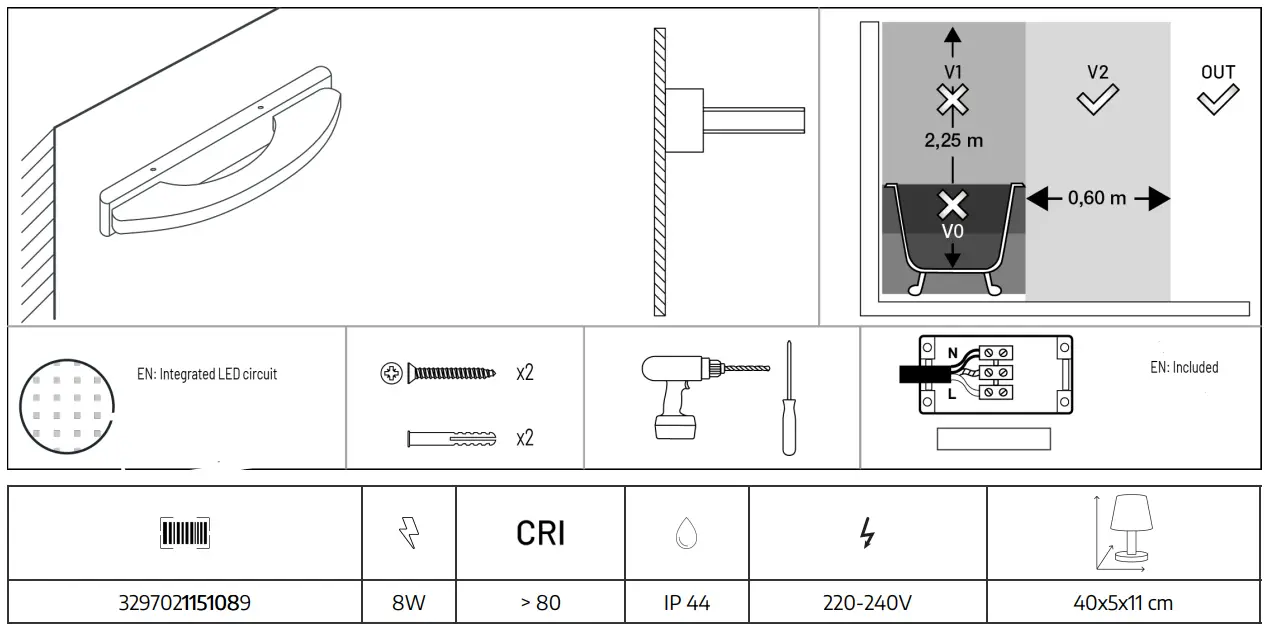 V1

V2

OUT

2,25 m

0,60 m

V0

EN: Integrated LED circuit

x2

x2

N

L

EN: Included

|  |  | CRI |  |  |  |
|---|---|---|---|---|---|
| 3297021151089 | 8W | > 80 | IP 44 | 220-240V | 40x5x11 cm |