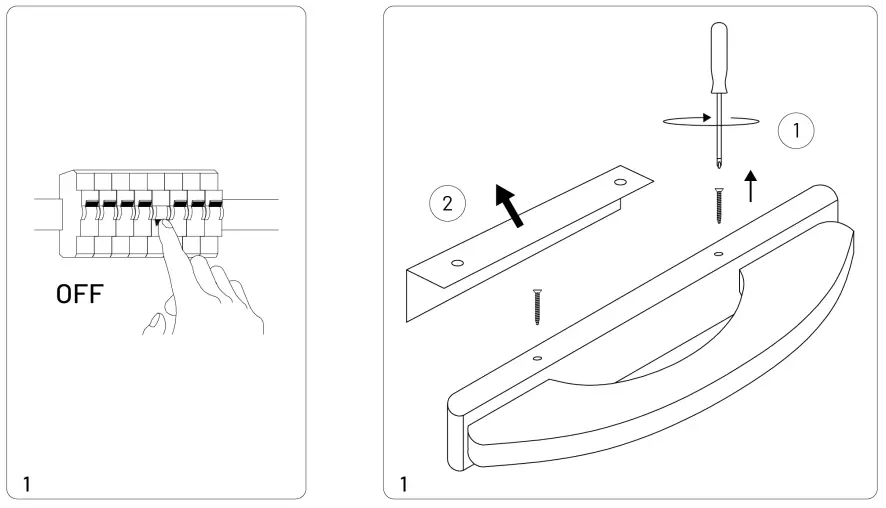 OFF

1

1

2

1