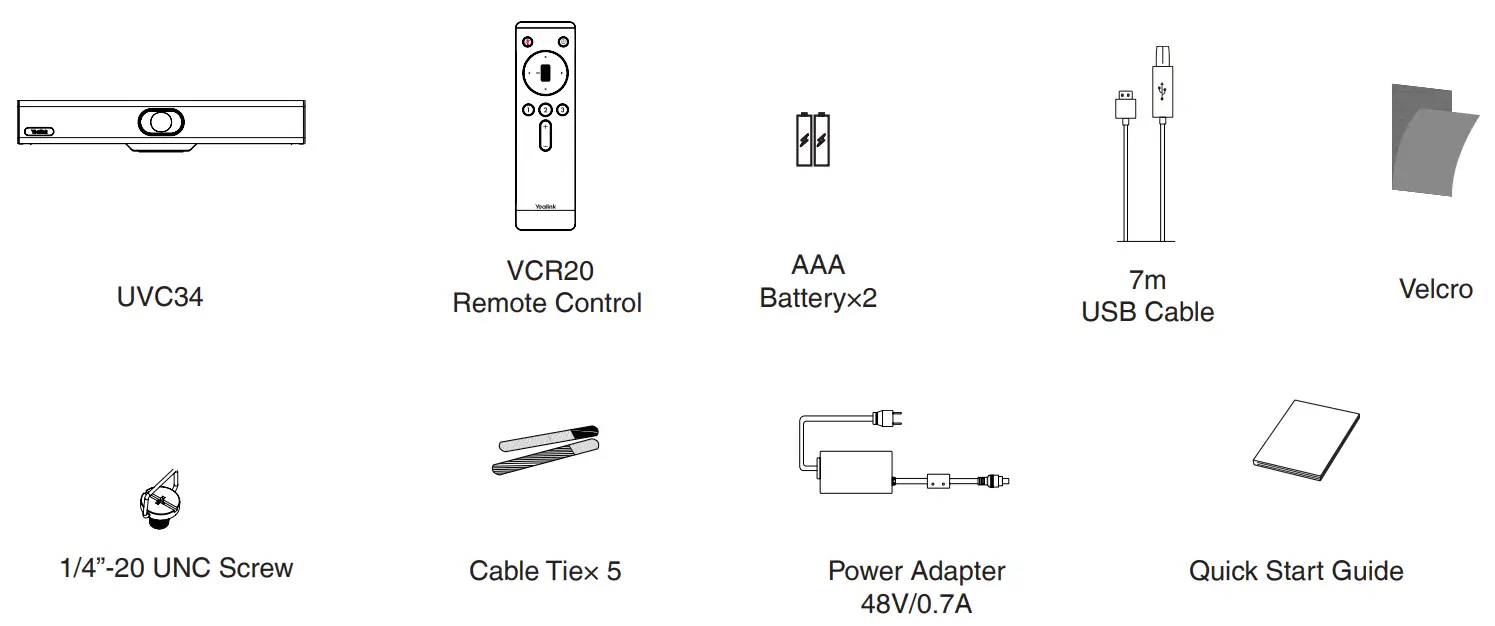 Yealink

UVC34

Yealink

VCR20
Remote Control

AAA
Battery×2

7m
USB Cable

Velcro

1/4”-20 UNC Screw

Cable Tie× 5

Power Adapter
48V/0.7A

Quick Start Guide