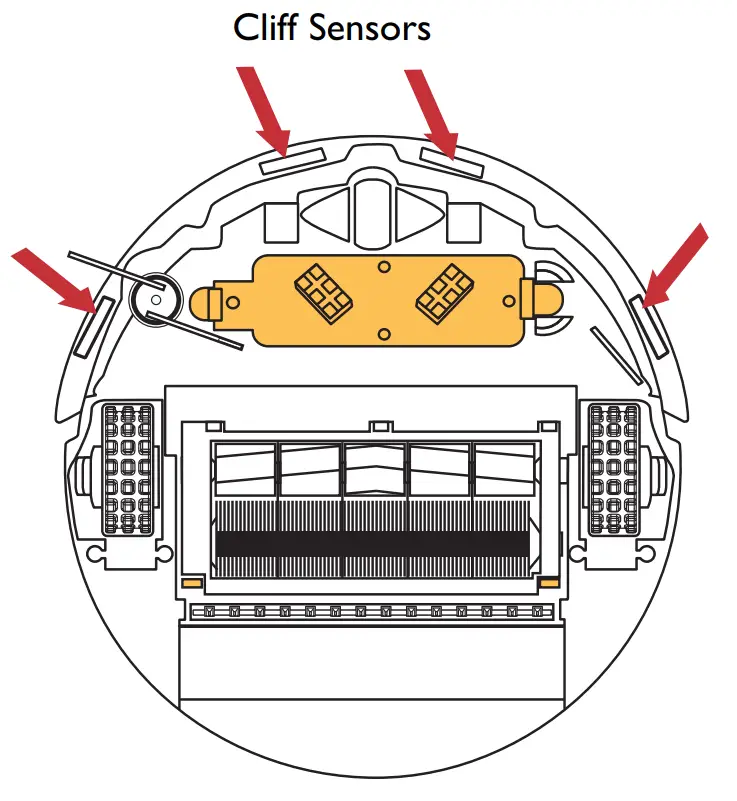 Cliff Sensors