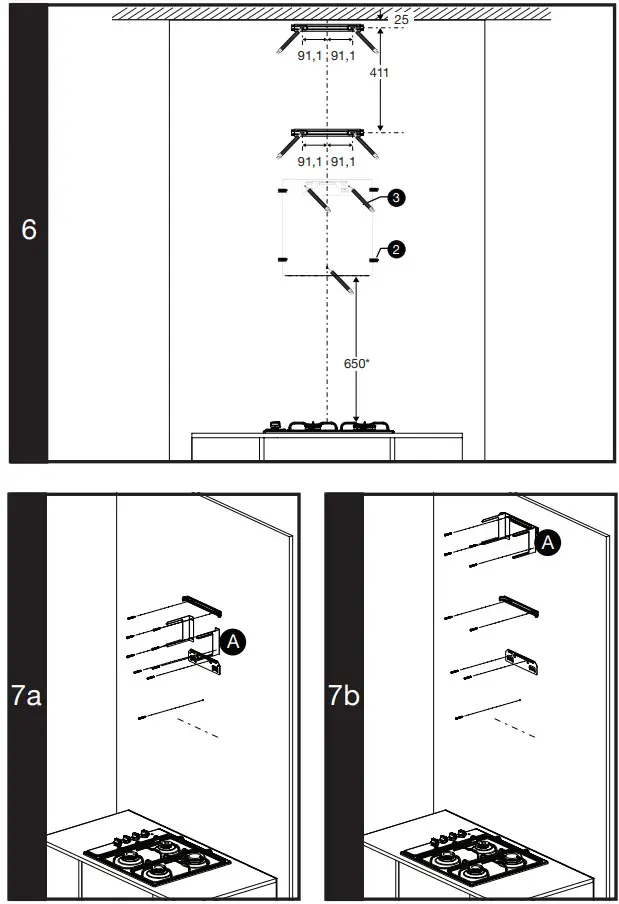 6

25

91,1 91,1

411

91,1 91,1

3

2

650*

7a

A

7b

A