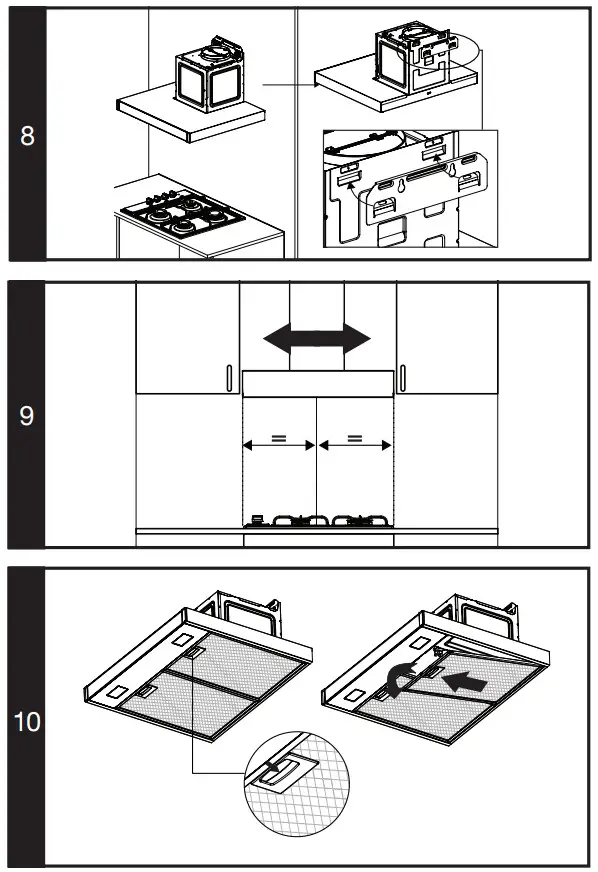 8

9

=
=

10