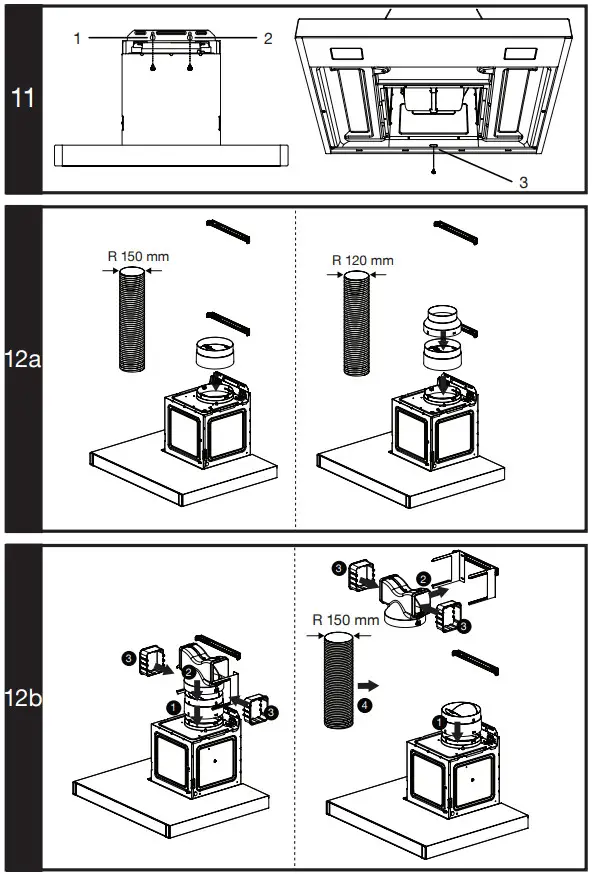 11

1

2

3

12a

R 150 mm

R 120 mm

12b

3

2

1

3

3

2

3

R 150 mm

4

1