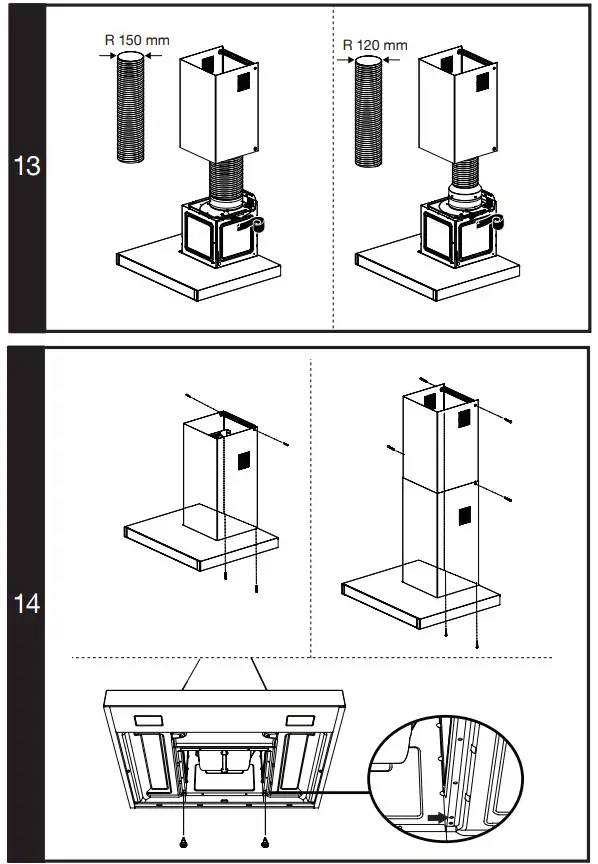 13

R 150 mm

R 120 mm

14