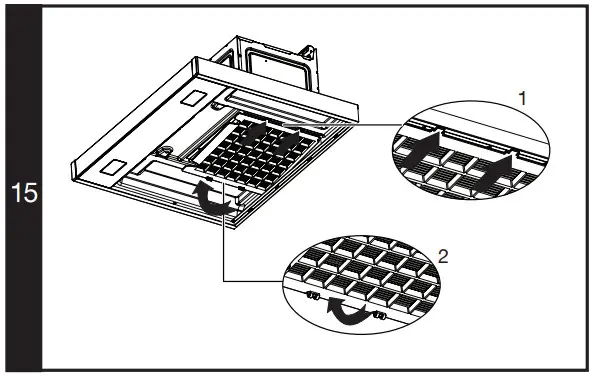 15

1

2