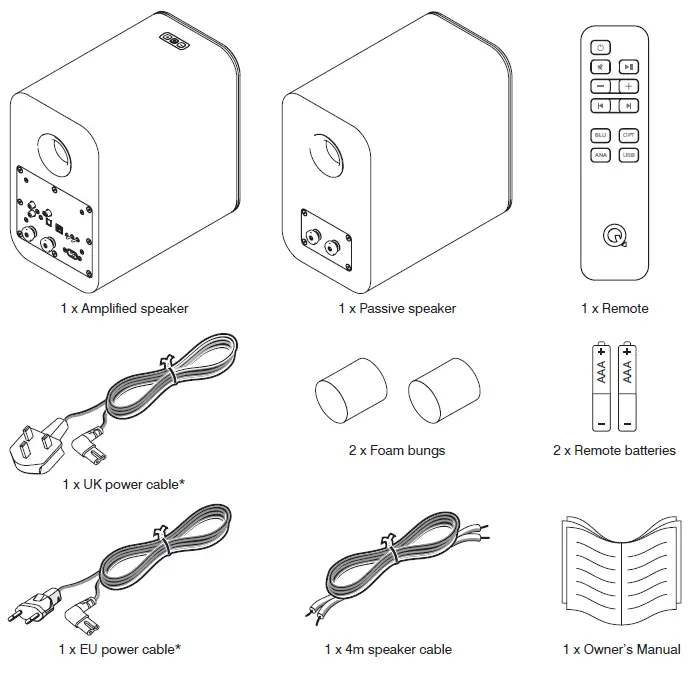 BLU OPT
ANA USB

1 x Amplified speaker

1 x Passive speaker

1 x Remote

AAA AAA

1 x UK power cable*

2 x Foam bungs

2 x Remote batteries

1 x EU power cable*

1 x 4m speaker cable

1 x Owner's Manual