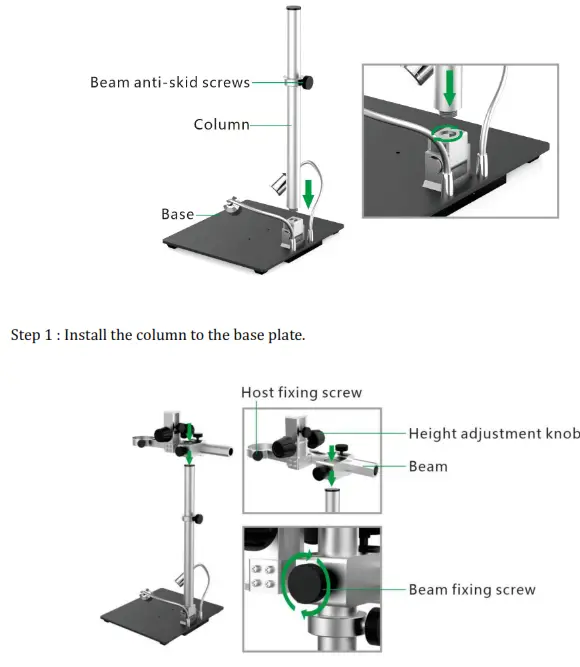 Beam anti-skid screws

Column

Base

Step 1 : Install the column to the base plate.

Host fixing screw

Height adjustment knob

Beam

Beam fixing screw