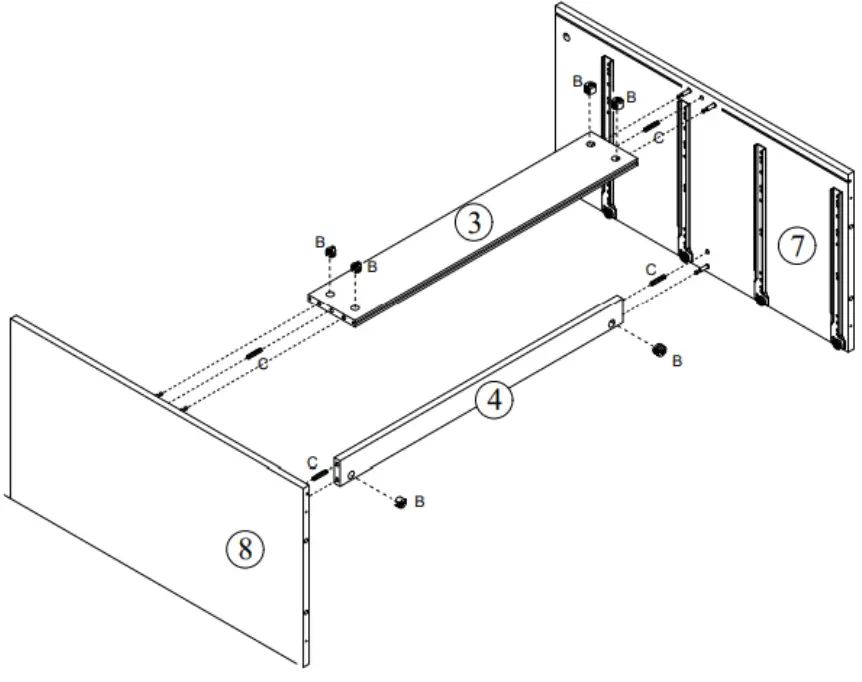 B
B
C
3
7
B
B
C
C
B
4
C
B
8