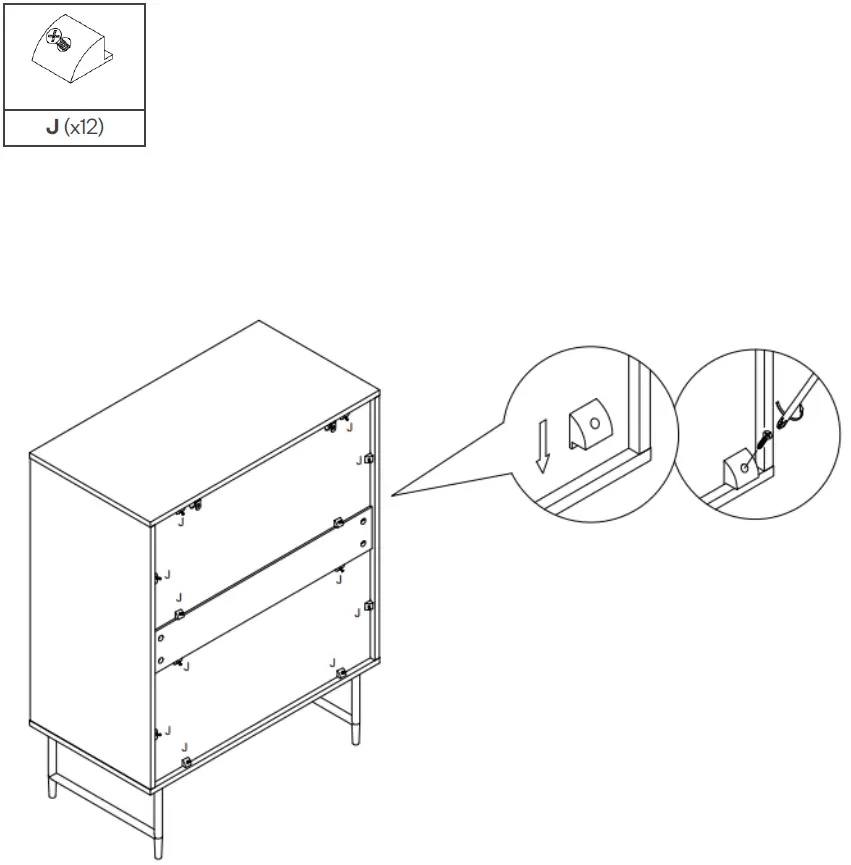 J (x12)

J
J
J
J
J
J
J
J
J
J
J
J