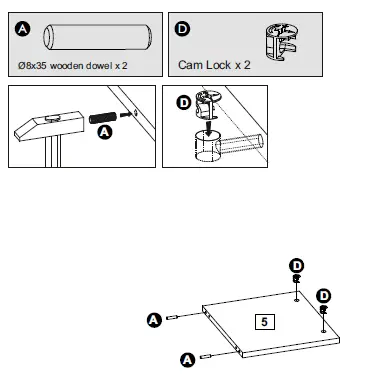 A
Ø8x35 wooden dowel x 2

D
Cam Lock x 2

A

D

D

D

A

5

A