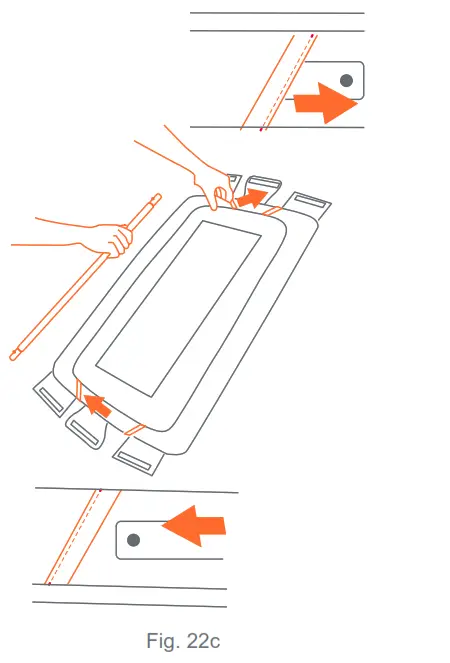 Fig. 22c