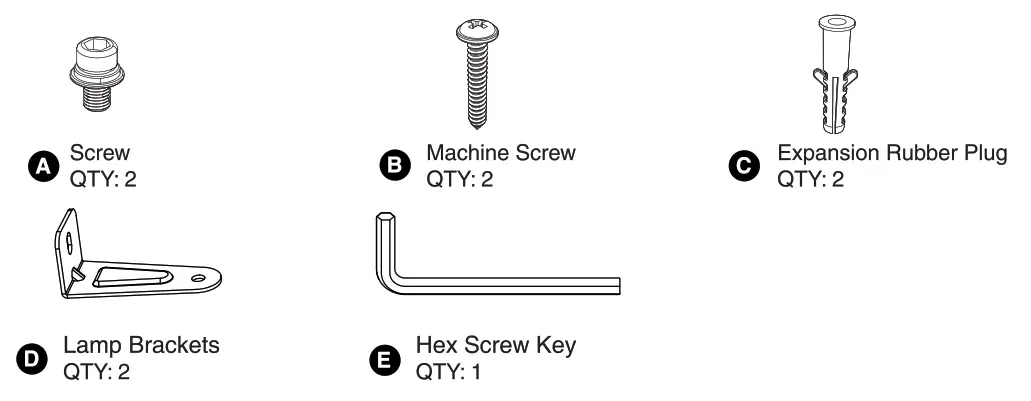 A Screw
QTY: 2

B Machine Screw
QTY: 2

C Expansion Rubber Plug
QTY: 2

D Lamp Brackets
QTY: 2

E Hex Screw Key
QTY: 1