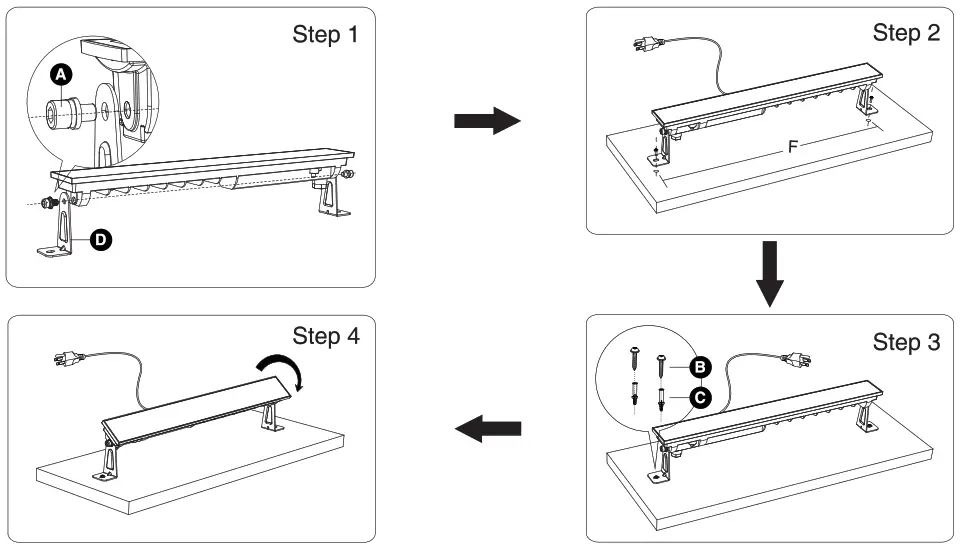 Step 1

A

D

Step 2

F

Step 3

B

C

Step 4