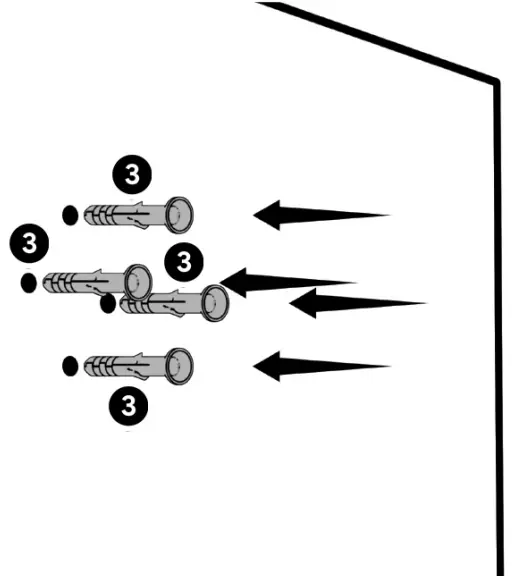 3

3

3

3