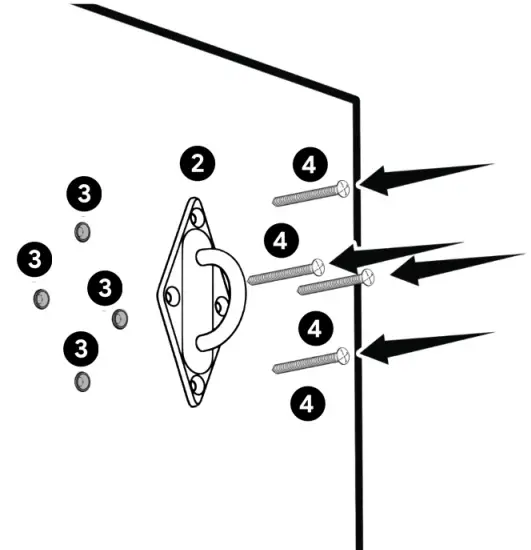 2
4
3
4
3
3
4
3
4