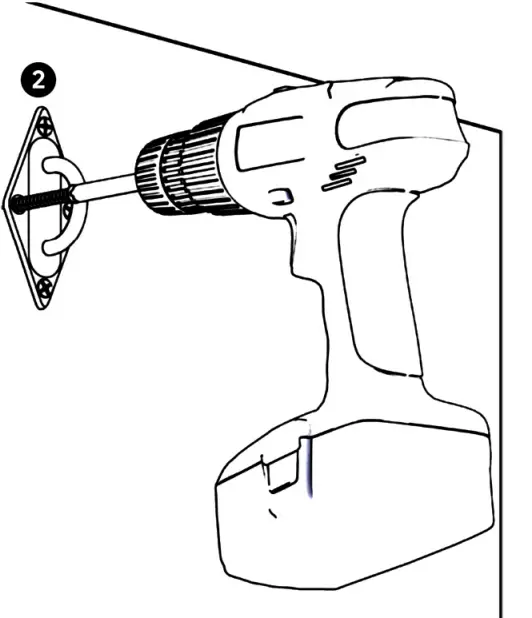 2