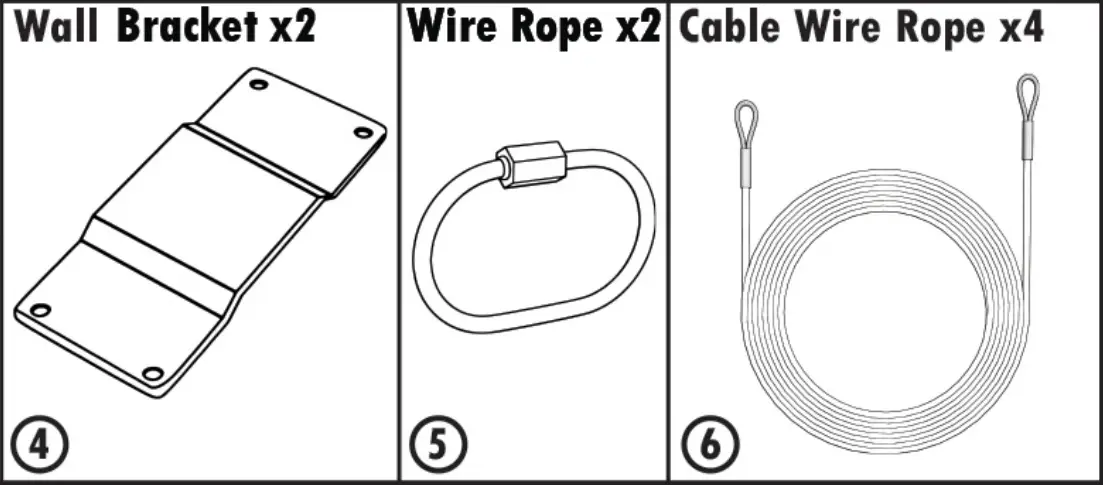 Wall Bracket x2

4

Wire Rope x2

5

Cable Wire Rope x4

6