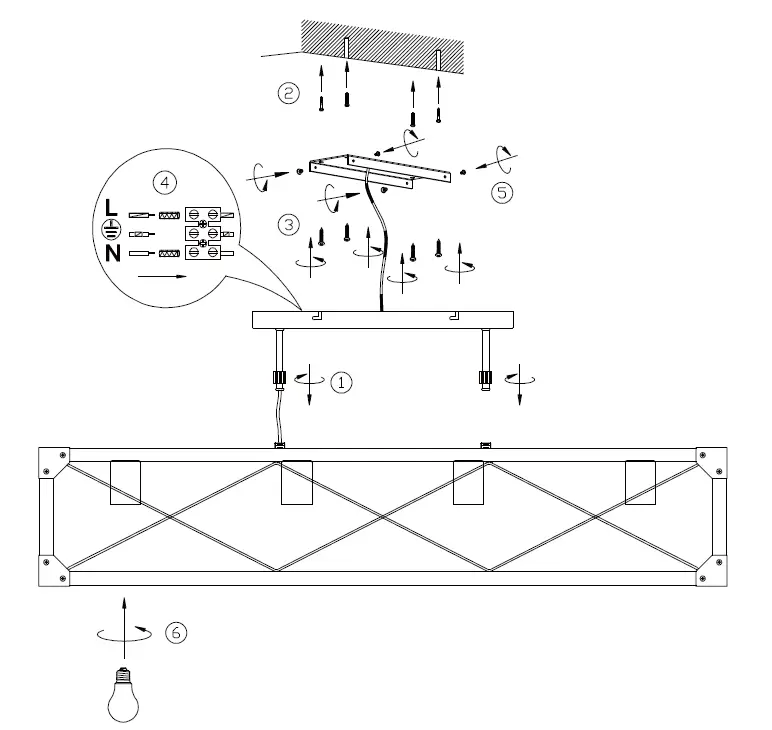 2

4

L

N

3

5

1

6