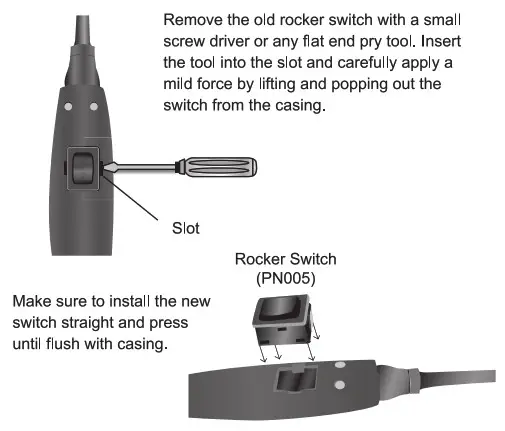 Remove the old rocker switch with a small screw driver or any flat end pry tool. Insert the tool into the slot and carefully apply a mild force by lifting and popping out the switch from the casing.

Slot

Rocker Switch
(PN005)

Make sure to install the new switch straight and press until flush with casing.