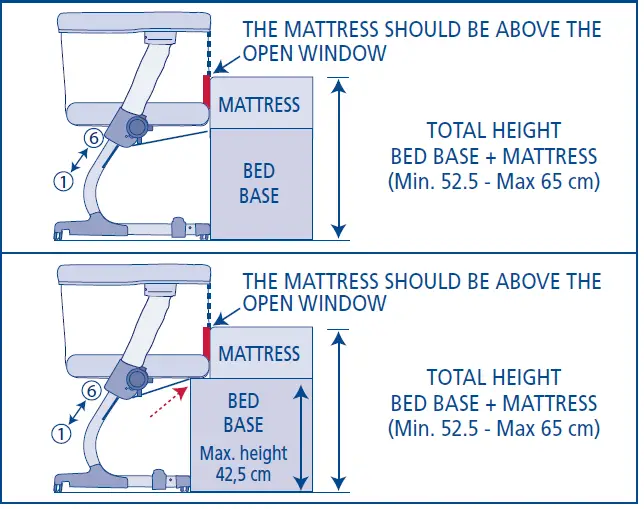 THE MATTRESS SHOULD BE ABOVE THE OPEN WINDOW

MATTRESS

BED BASE

6

1

TOTAL HEIGHT
BED BASE + MATTRESS
(Min. 52.5 - Max 65 cm)

THE MATTRESS SHOULD BE ABOVE THE OPEN WINDOW

MATTRESS

BED BASE

Max. height 42,5 cm

6

1

TOTAL HEIGHT
BED BASE + MATTRESS
(Min. 52.5 - Max 65 cm)