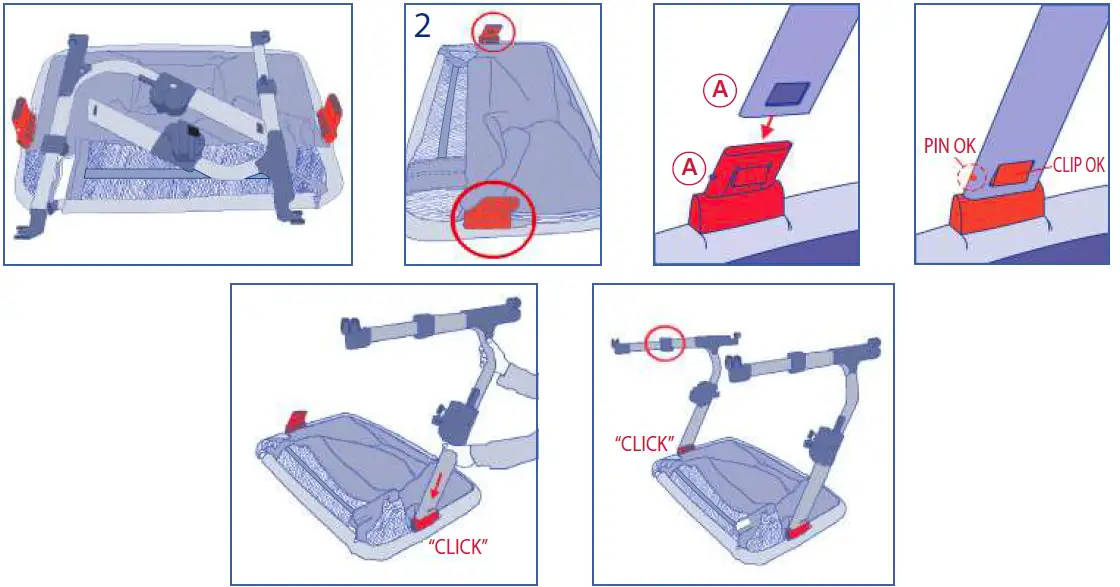 2

A

A

PIN OK

CLIP OK

"CLICK"

"CLICK"