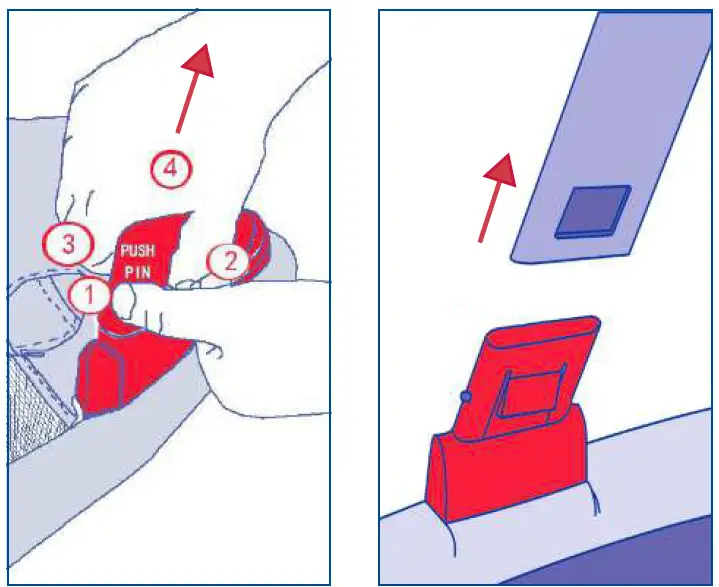 4
3
PUSH PIN
2
1