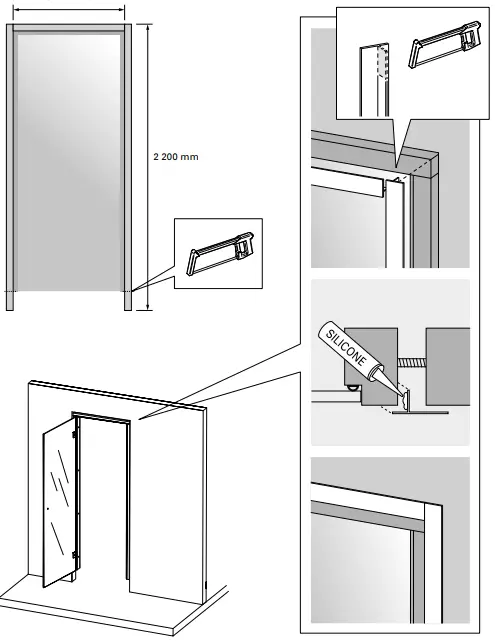 2 200 mm

SILICONE