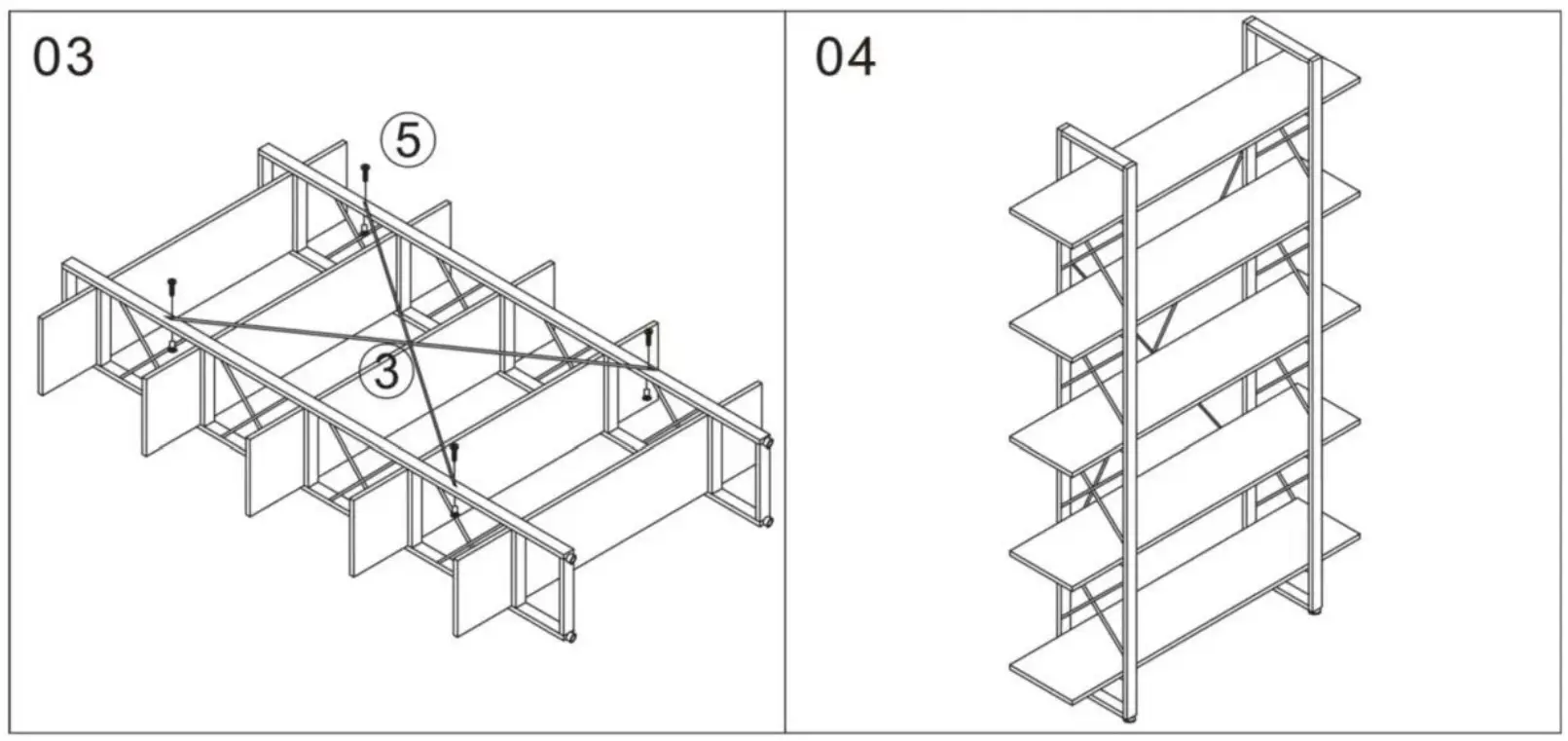 03

⑤

③

04