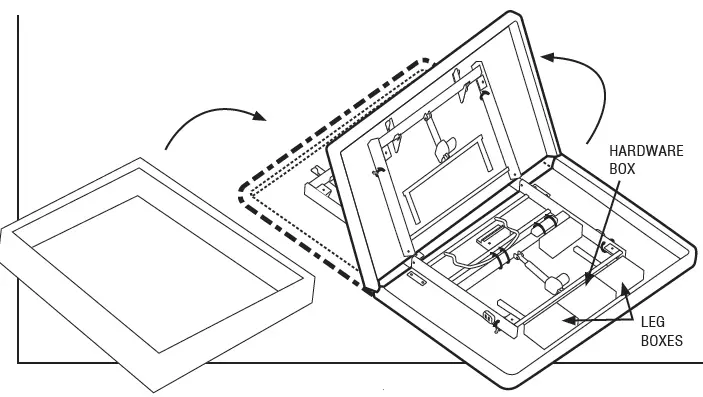 HARDWARE BOX

LEG BOXES