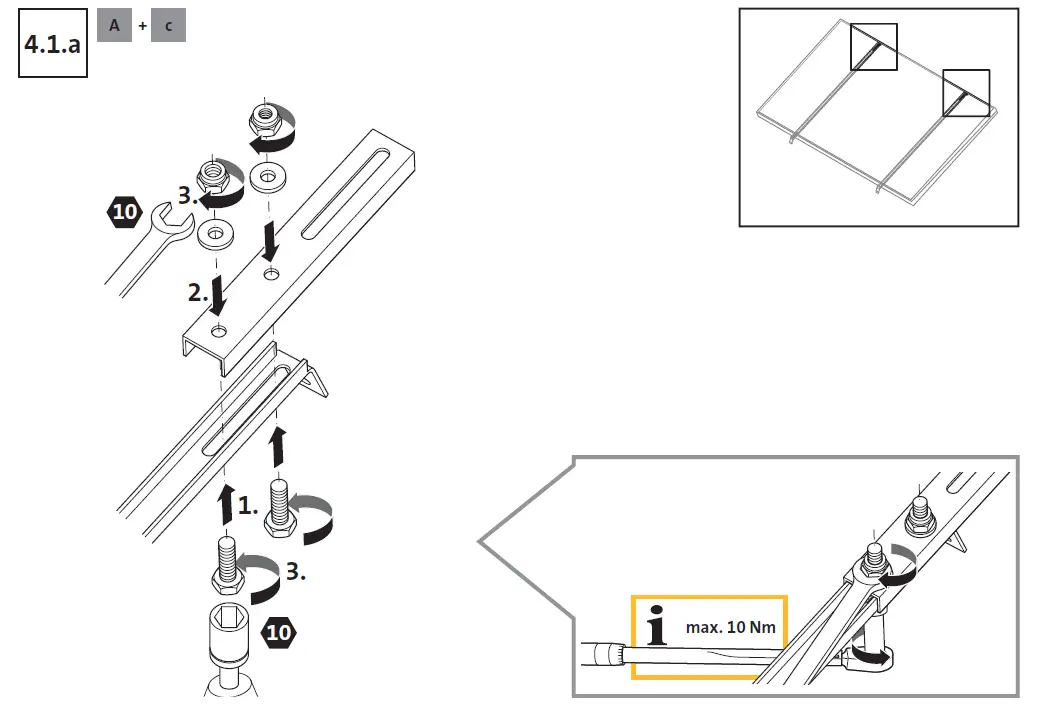 4.1.a

A + c

10

3.

2.

1.

3.

10

i max. 10 Nm