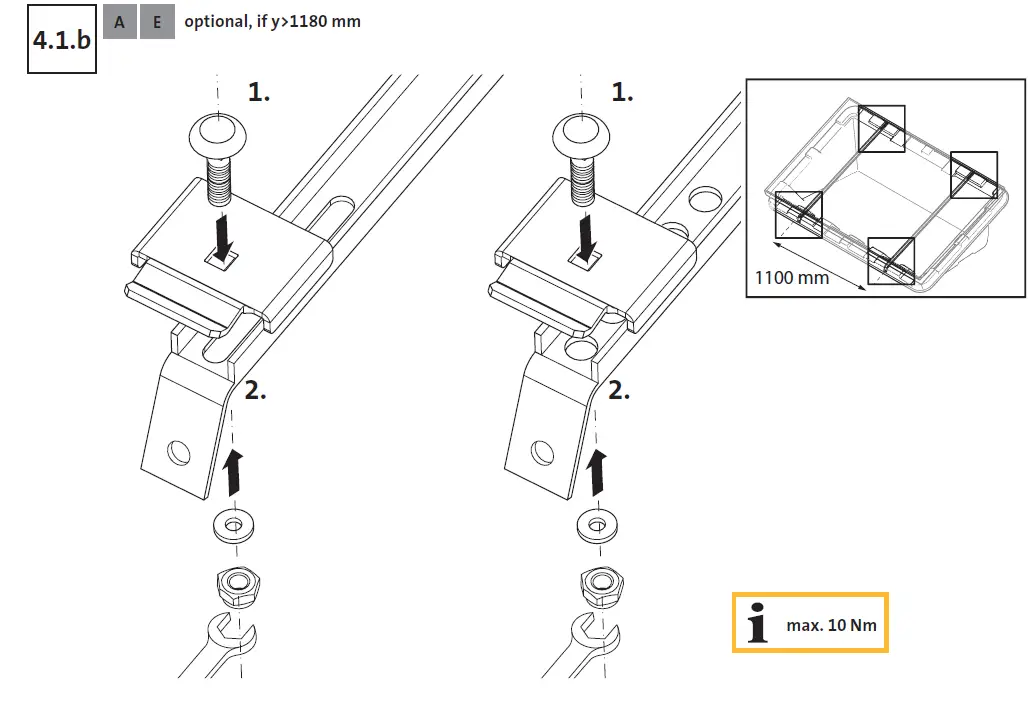 4.1.b A E optional, if y>1180 mm

1.

2.

1.

2.

1100 mm

i max. 10 Nm