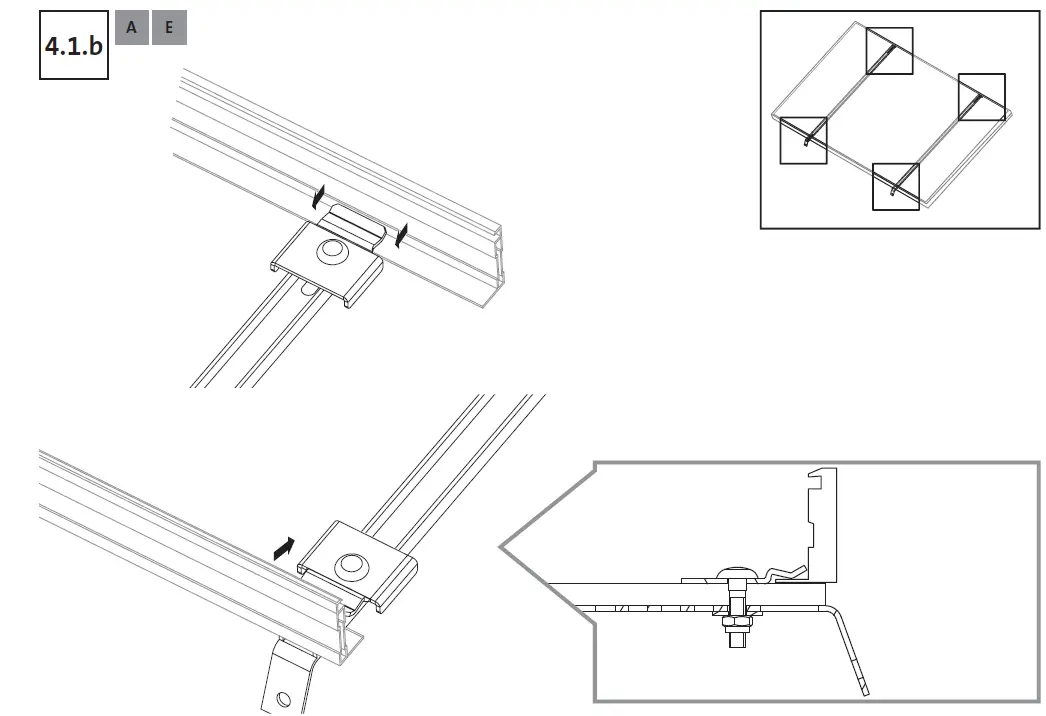 4.1.b A E