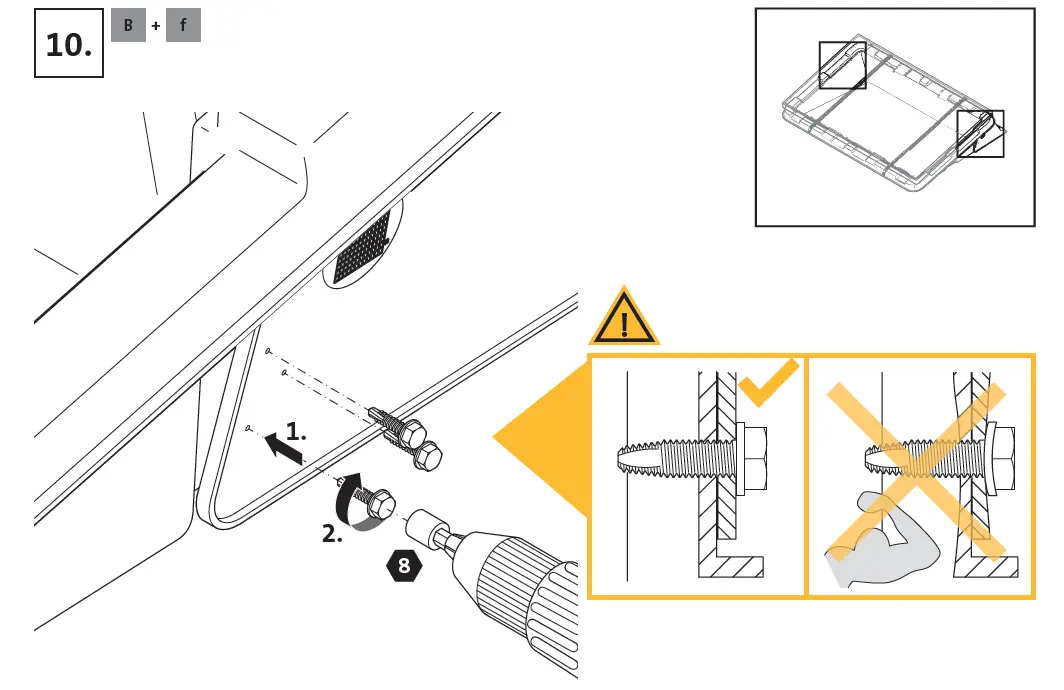 10.

B + f

1.

2.

8

!