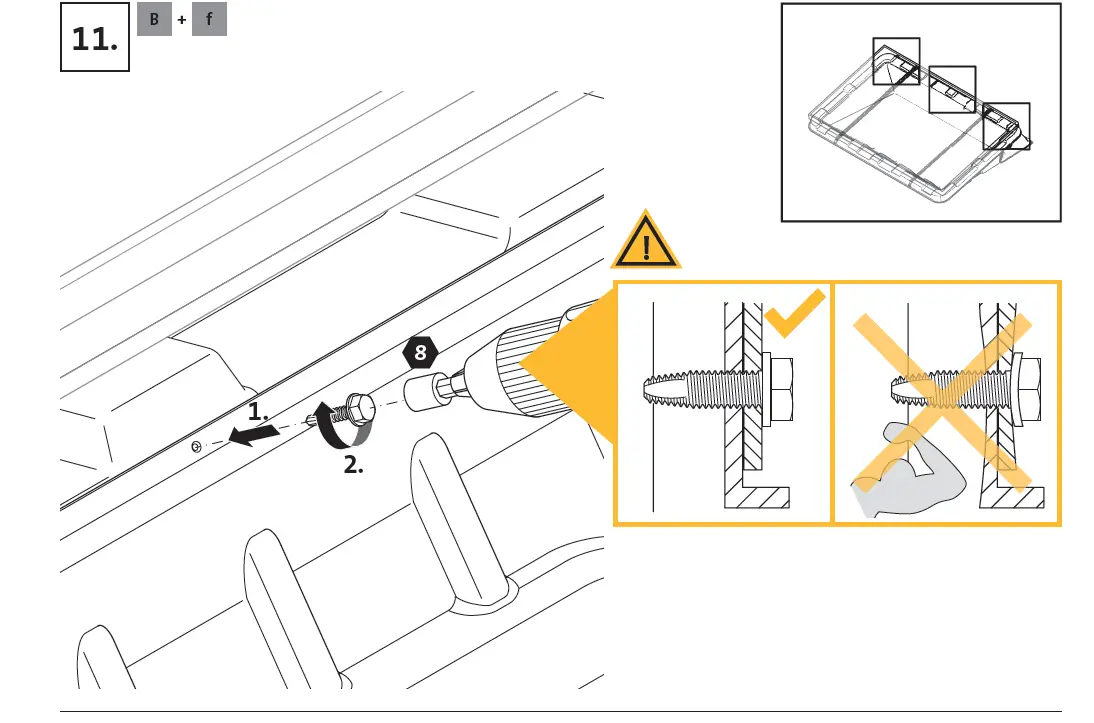 11.

B + f

8

1.

2.