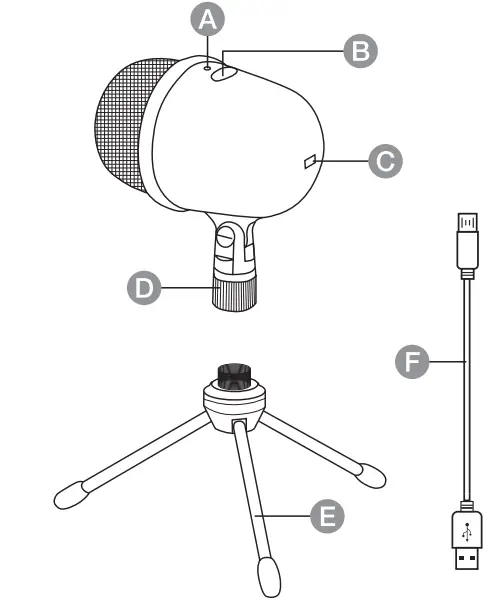 A
B
C
D
F
E