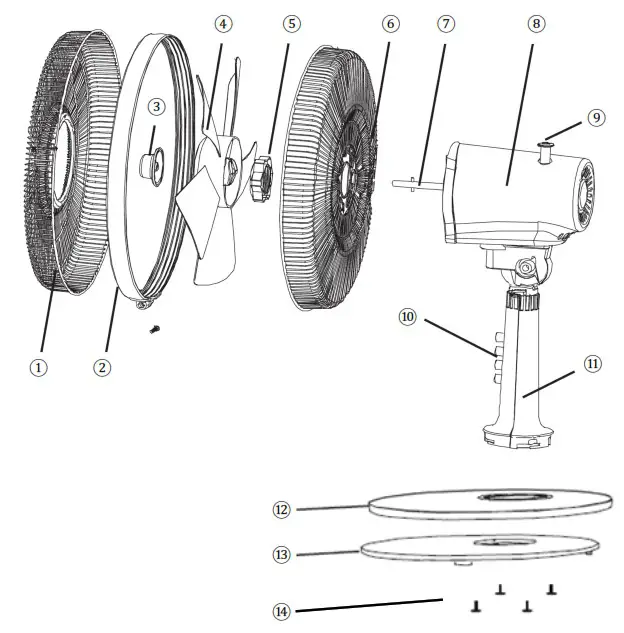 4
5
6
7
8
3
9
10
11
1
2
12
13
14