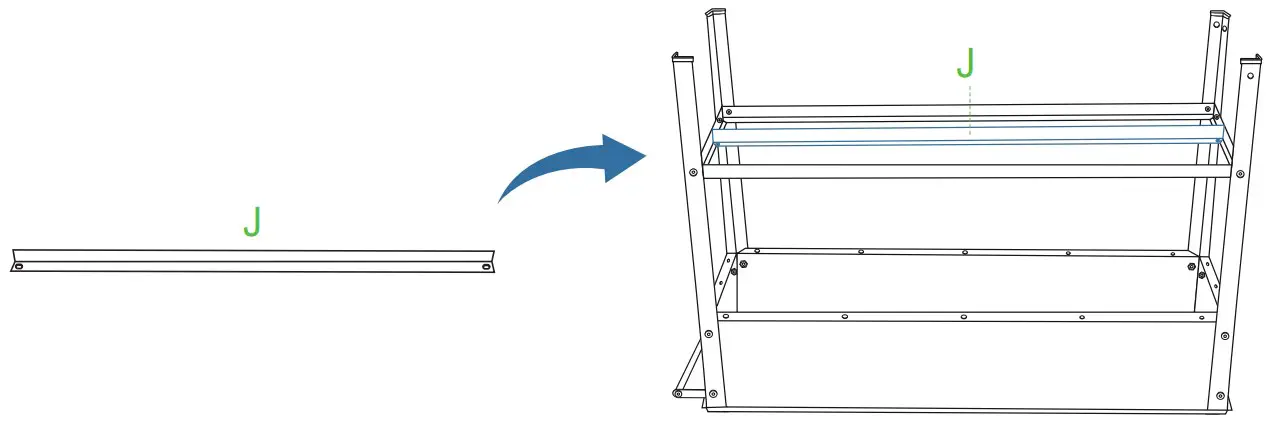 J

J