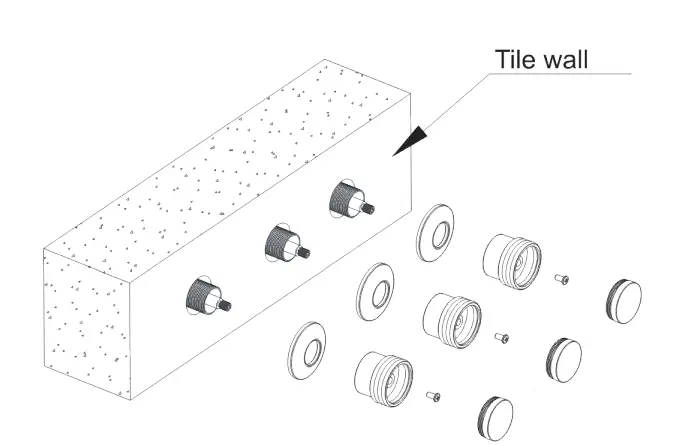 Tile wall